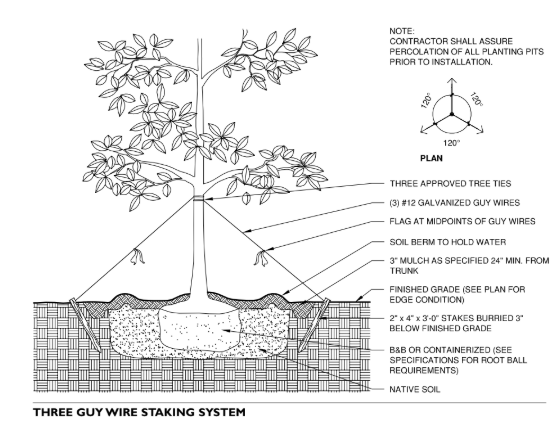 NOTE:
CONTRACTOR SHALL ASSURE PERCOLATION OF ALL PLANTING PITS PRIOR TO INSTALLATION.

120°
120°
120°
PLAN

THREE APPROVED TREE TIES

(3) #12 GALVANIZED GUY WIRES

FLAG AT MIDPOINTS OF GUY WIRES

SOIL BERM TO HOLD WATER

3" MULCH AS SPECIFIED 24" MIN. FROM TRUNK

FINISHED GRADE (SEE PLAN FOR EDGE CONDITION)

2" x 4" x 3'-0" STAKES BURRIED 3" BELOW FINISHED GRADE

B&B OR CONTAINERIZED (SEE SPECIFICATIONS FOR ROOT BALL REQUIREMENTS)

NATIVE SOIL

THREE GUY WIRE STAKING SYSTEM